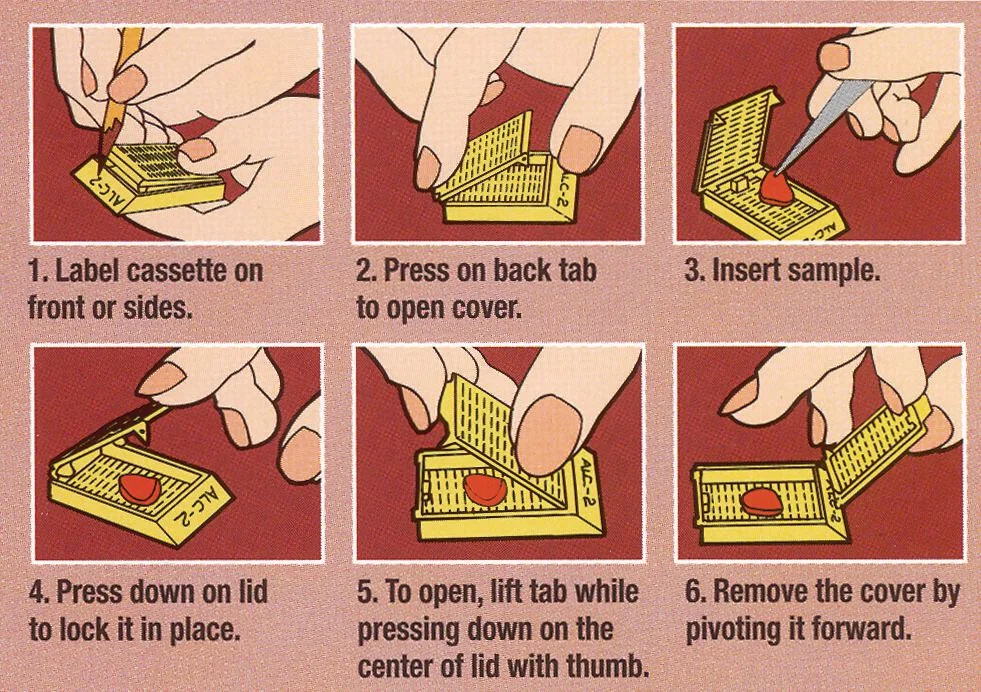 ALC-2

1. Label cassette on front or sides.

ALC-2

2. Press on back tab to open cover.

ALC-2

3. Insert sample.

ALC-2

4. Press down on lid to lock it in place.

ALC-2

5. To open, lift tab while pressing down on the center of lid with thumb.

ALC-2

6. Remove the cover by pivoting it forward.